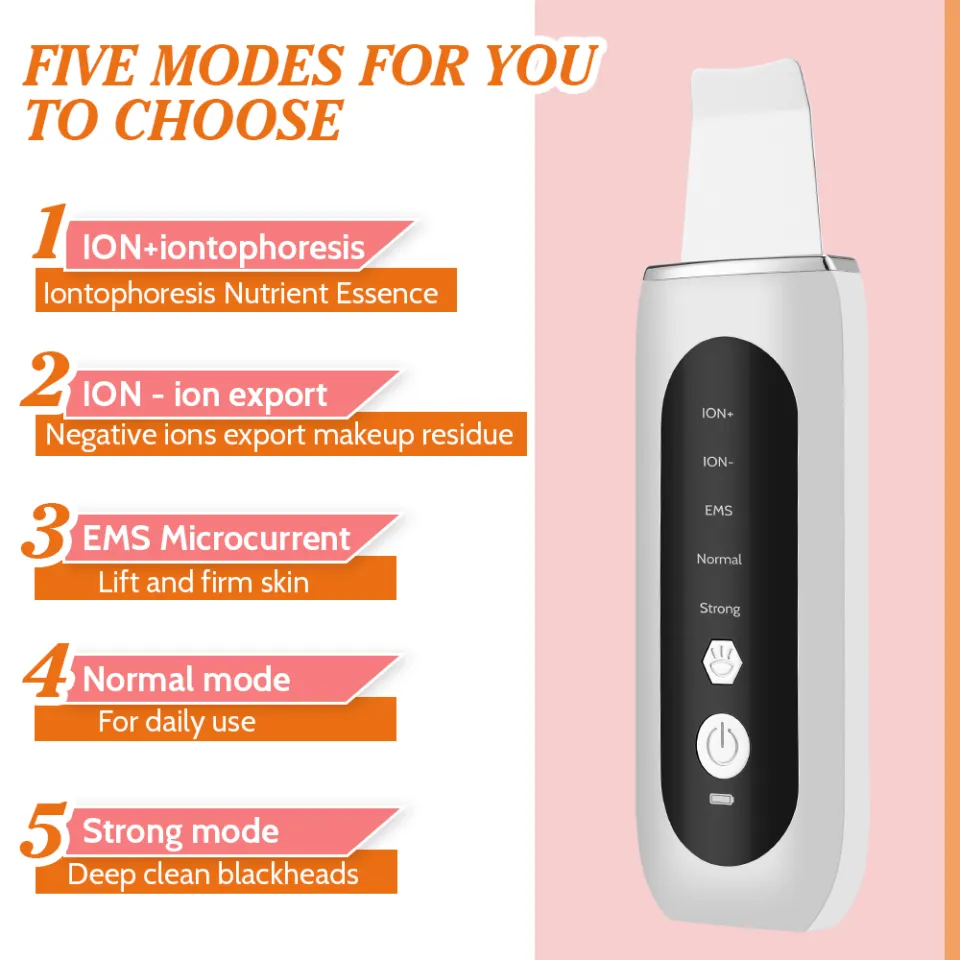 FIVE MODES FOR YOU TO CHOOSE

1 ION+iontophoresis
Iontophoresis Nutrient Essence

2 ION - ion export
Negative ions export makeup residue

3 EMS Microcurrent
Lift and firm skin

4 Normal mode
For daily use

5 Strong mode
Deep clean blackheads

ION+
ION-
EMS
Normal
Strong