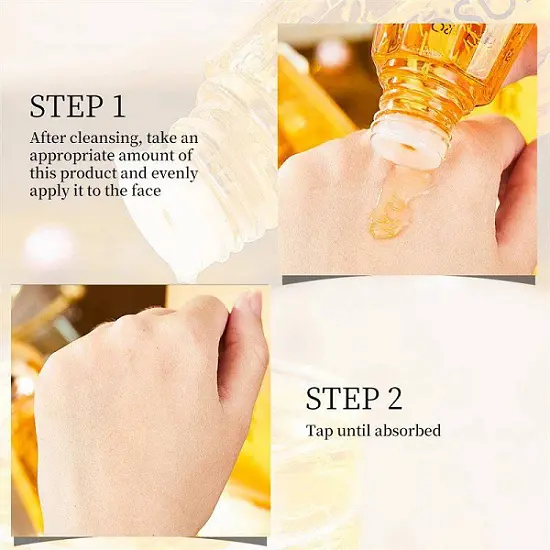 STEP 1
After cleansing, take an appropriate amount of this product and evenly apply it to the face

STEP 2
Tap until absorbed